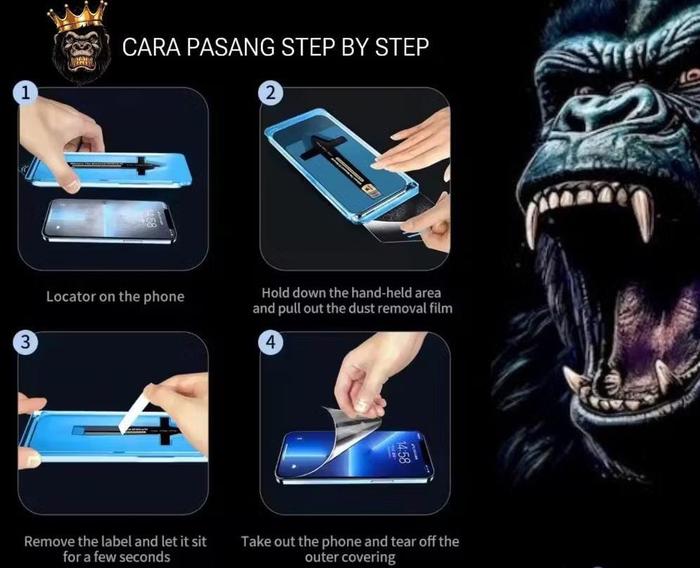 CARA PASANG STEP BY STEP

1

Locator on the phone

2

Hold down the hand-held area and pull out the dust removal film

3

Remove the label and let it sit for a few seconds

4

14:58

Take out the phone and tear off the outer covering