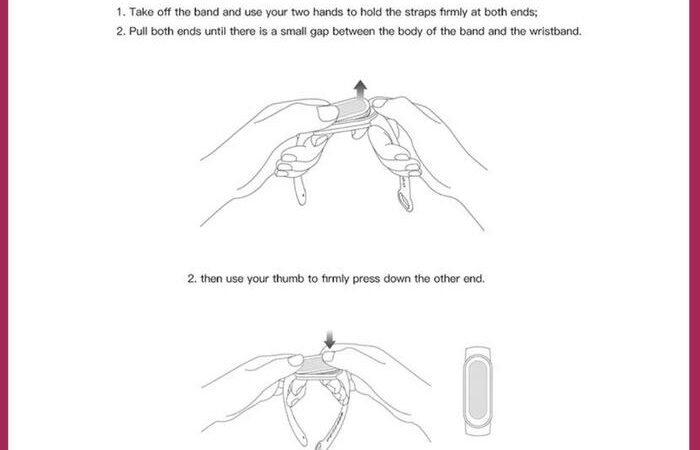 1. Take off the band and use your two hands to hold the straps firmly at both ends;

2. Pull both ends until there is a small gap between the body of the band and the wristband.

2. then use your thumb to firmly press down the other end.