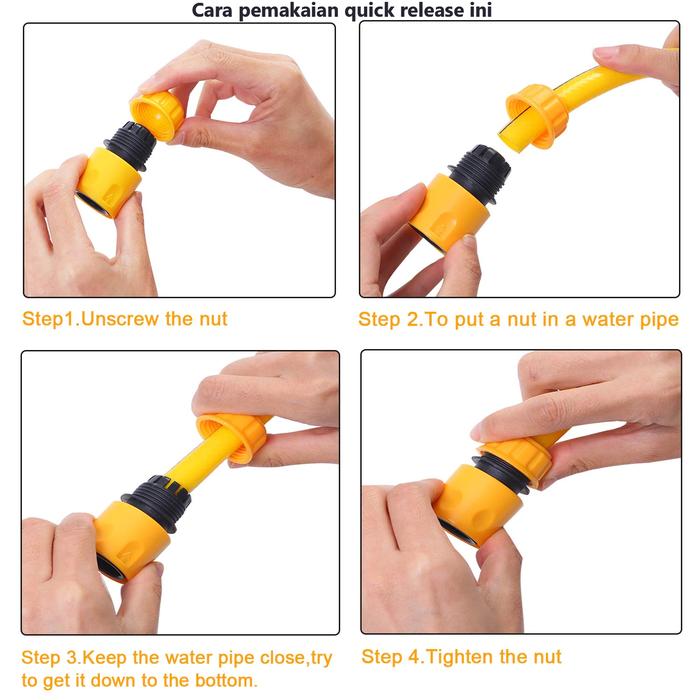 Cara pemakaian quick release ini

Step1.Unscrew the nut

Step 2.To put a nut in a water pipe

Step 3.Keep the water pipe close,try to get it down to the bottom.

Step 4.Tighten the nut