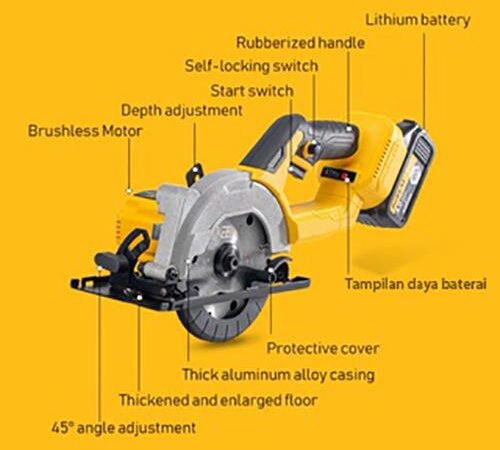 Lithium battery

Rubberized handle

Self-locking switch

Start switch

Depth adjustment

Brushless Motor

Tampilan daya baterai

Protective cover

Thick aluminum alloy casing

Thickened and enlarged floor

45° angle adjustment