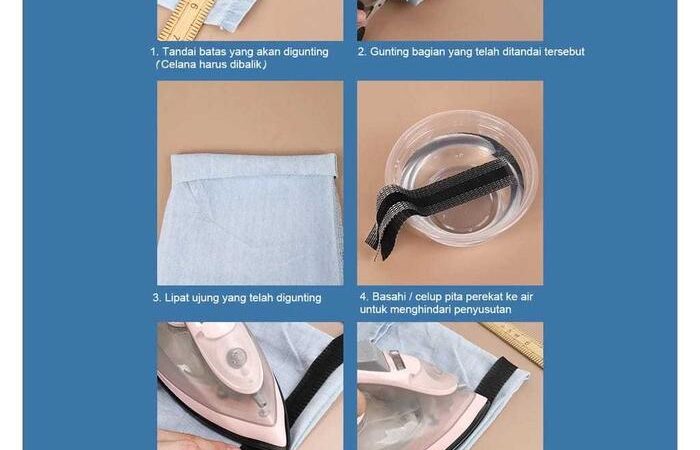 1. Tandai batas yang akan digunting
（Celana harus dibalik）

2. Gunting bagian yang telah ditandai tersebut

3. Lipat ujung yang telah digunting

4. Basahi / celup pita perekat ke air untuk menghindari penyusutan