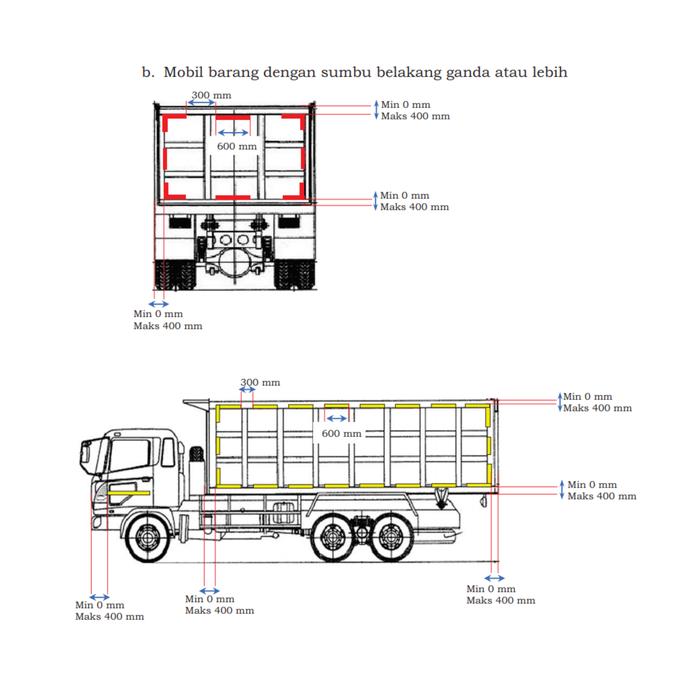 b. Mobil barang dengan sumbu belakang ganda atau lebih

300 mm

Min 0 mm
Maks 400 mm

600 mm

Min 0 mm
Maks 400 mm

Min 0 mm
Maks 400 mm

300 mm

Min 0 mm
Maks 400 mm

600 mm

Min 0 mm
Maks 400 mm

Min 0 mm
Maks 400 mm

Min 0 mm
Maks 400 mm

Min 0 mm
Maks 400 mm