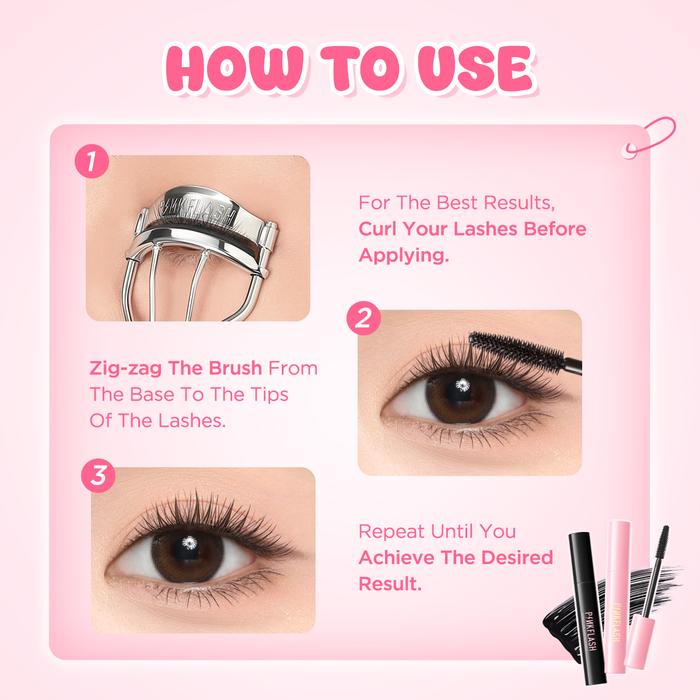 HOW TO USE

1

PINKFLASH

For The Best Results, Curl Your Lashes Before Applying.

2

Zig-zag The Brush From The Base To The Tips Of The Lashes.

3

Repeat Until You Achieve The Desired Result.

PINKFLASH

PINKFLASH