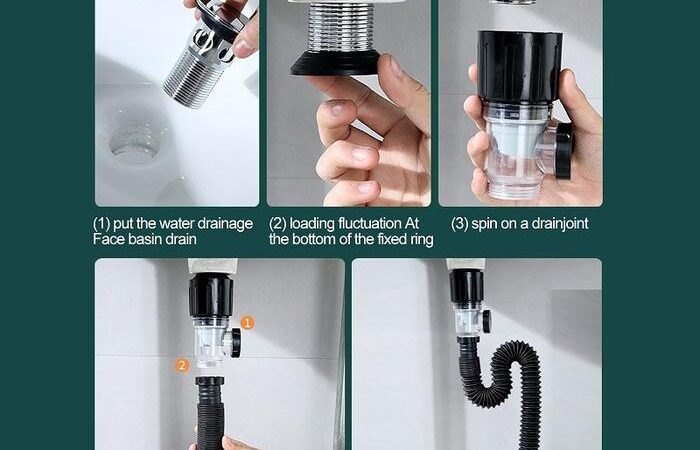 (1) put the water drainage Face basin drain

(2) loading fluctuation At the bottom of the fixed ring

(3) spin on a drainjoint

1

2