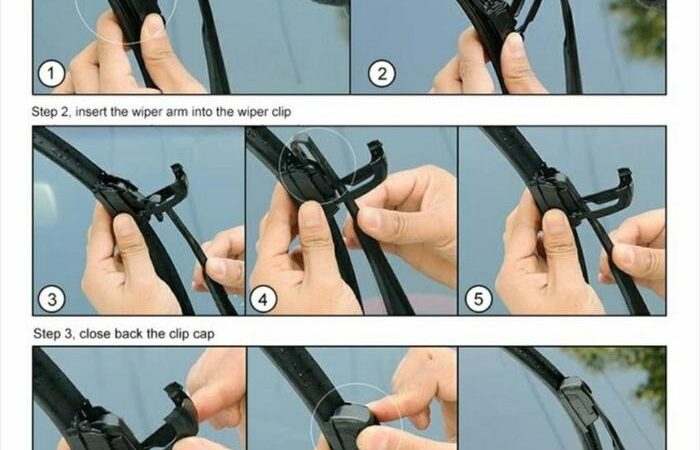 1

2

Step 2, insert the wiper arm into the wiper clip

3

4

5

Step 3, close back the clip cap