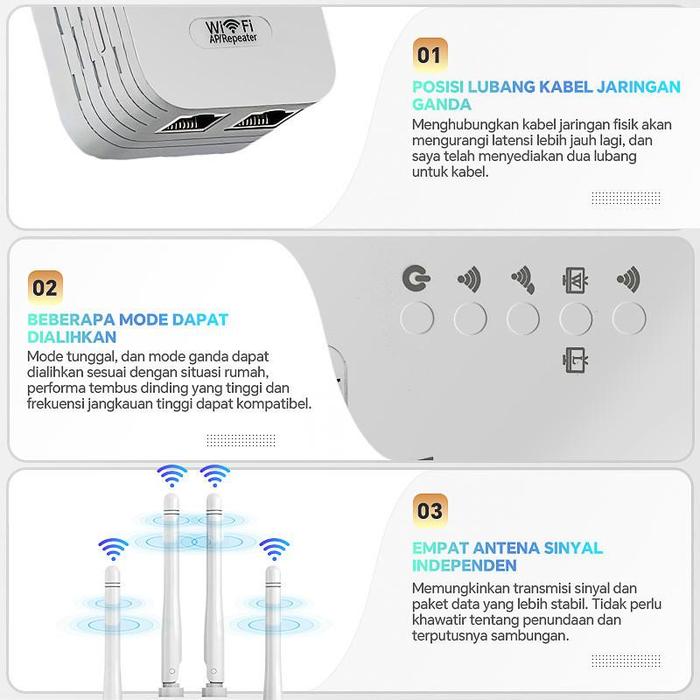 WiFi
AP/Repeater

01

POSISI LUBANG KABEL JARINGAN GANDA

Menghubungkan kabel jaringan fisik akan mengurangi latensi lebih jauh lagi, dan saya telah menyediakan dua lubang untuk kabel.

02

BEBERAPA MODE DAPAT DIALIHKAN

Mode tunggal, dan mode ganda dapat dialihkan sesuai dengan situasi rumah, performa tembus dinding yang tinggi dan frekuensi jangkauan tinggi dapat kompatibel.

03

EMPAT ANTENA SINYAL INDEPENDEN

Memungkinkan transmisi sinyal dan paket data yang lebih stabil. Tidak perlu khawatir tentang penundaan dan terputusnya sambungan.