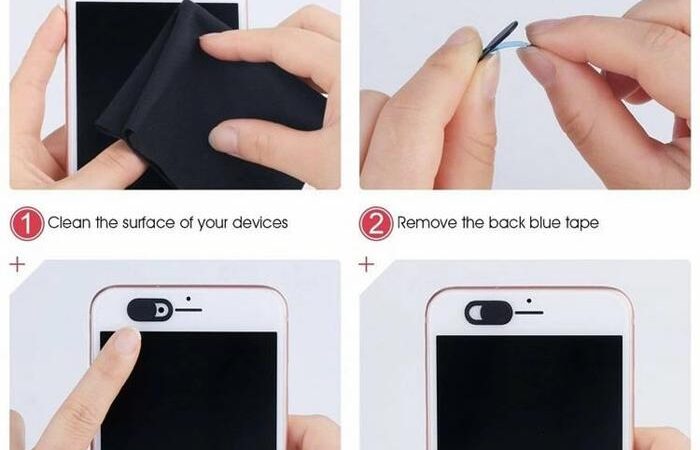 1 Clean the surface of your devices

2 Remove the back blue tape

+

+