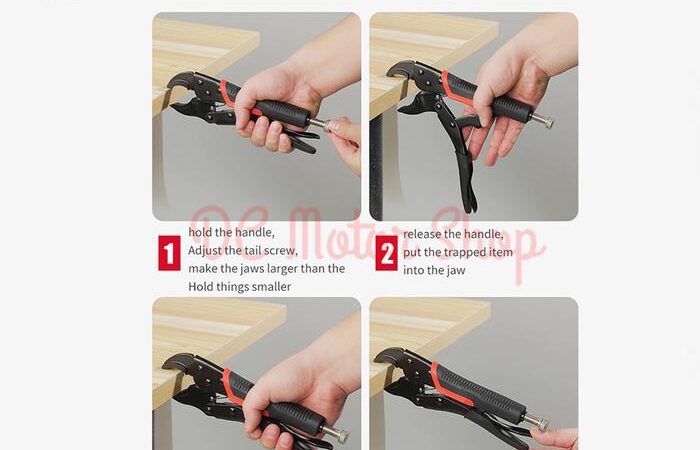 1 hold the handle, Adjust the tail screw, make the jaws larger than the Hold things smaller

2 release the handle, put the trapped item into the jaw

DC Motor Shop