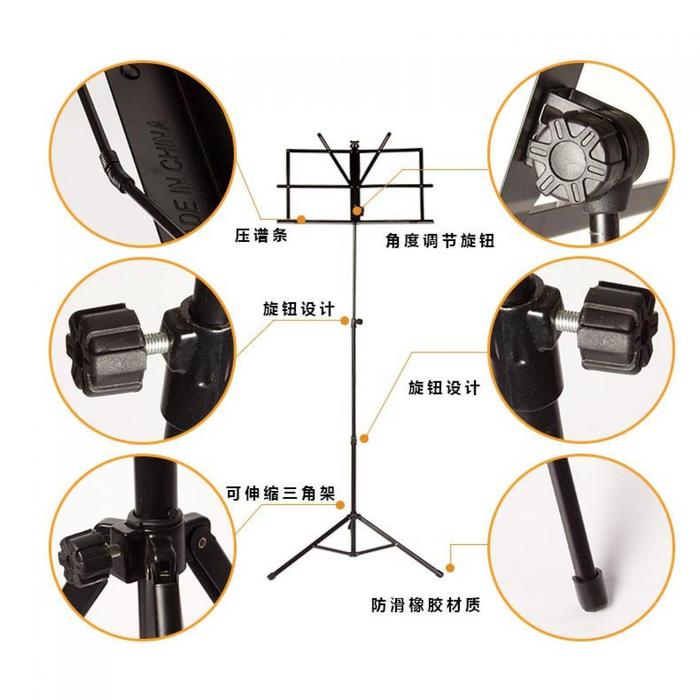 DE IN CHINA

压谱条

角度调节旋钮

旋钮设计

旋钮设计

可伸缩三角架

防滑橡胶材质