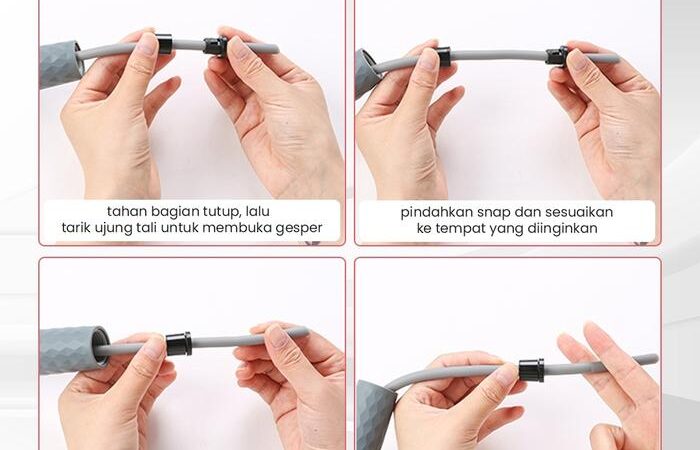 tahan bagian tutup, lalu
tarik ujung tali untuk membuka gesper

pindahkan snap dan sesuaikan
ke tempat yang diinginkan