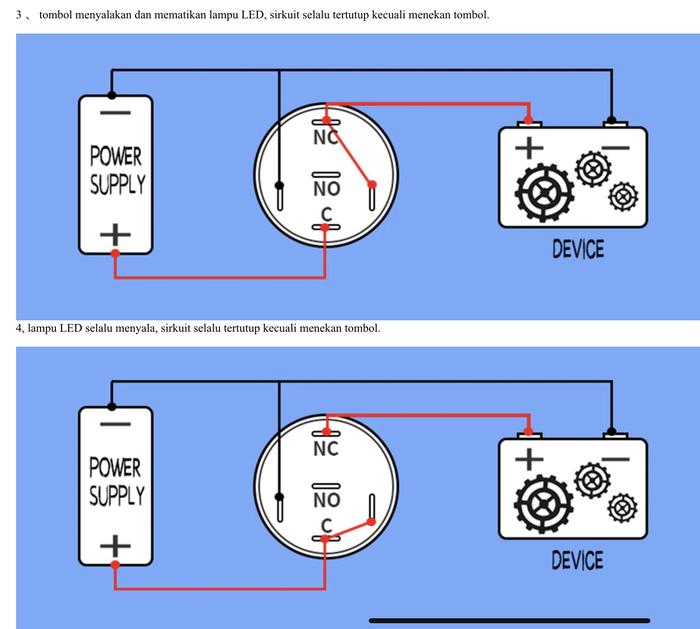 3 、 tombol menyalakan dan mematikan lampu LED, sirkuit selalu tertutup kecuali menekan tombol.

−
POWER SUPPLY
+

NC
NO
C

+ −
DEVICE

4, lampu LED selalu menyala, sirkuit selalu tertutup kecuali menekan tombol.

−
POWER SUPPLY
+

NC
NO
C

+ −
DEVICE