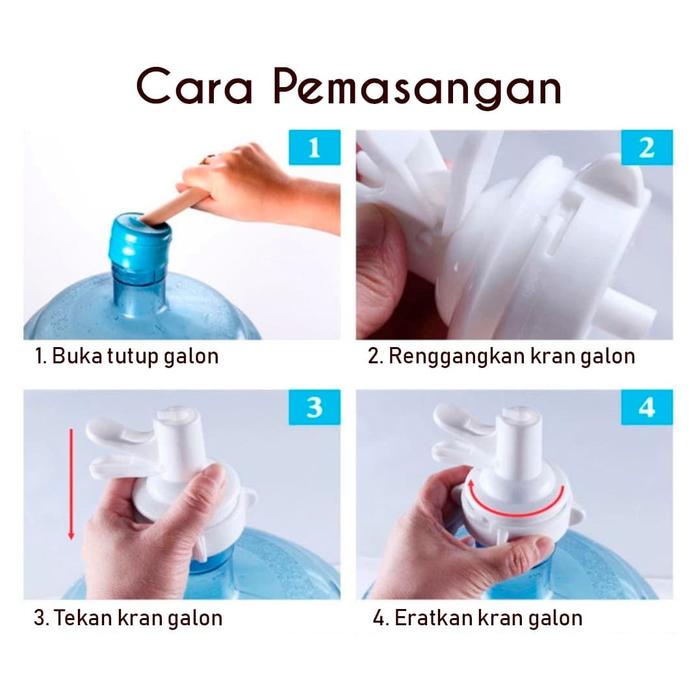 Cara Pemasangan

1

1. Buka tutup galon

2

2. Renggangkan kran galon

3

3. Tekan kran galon

4

4. Eratkan kran galon