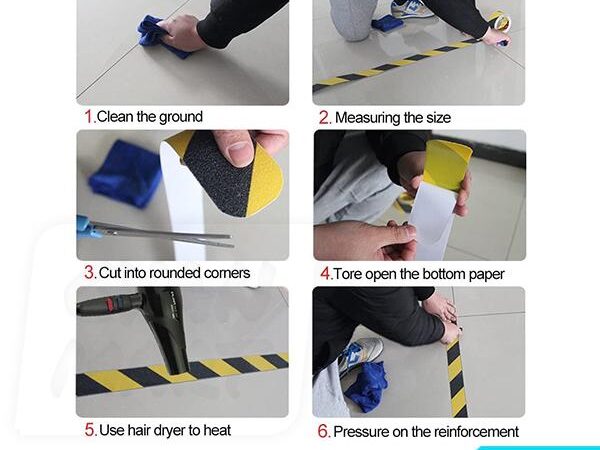 1.Clean the ground

2. Measuring the size

3.Cut into rounded corners

4.Tore open the bottom paper

5.Use hair dryer to heat

6.Pressure on the reinforcement