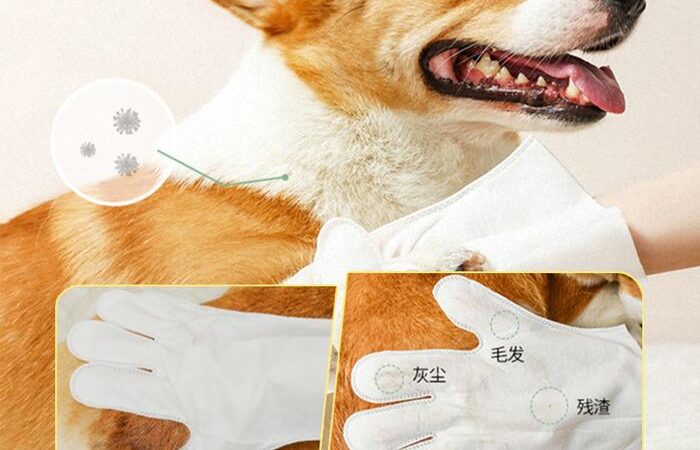 毛发
灰尘
残渣