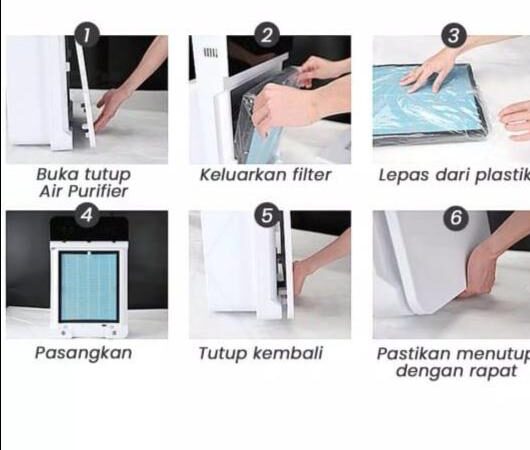 1

Buka tutup Air Purifier

2

Keluarkan filter

3

Lepas dari plastik

4

Pasangkan

5

Tutup kembali

6

Pastikan menutup dengan rapat