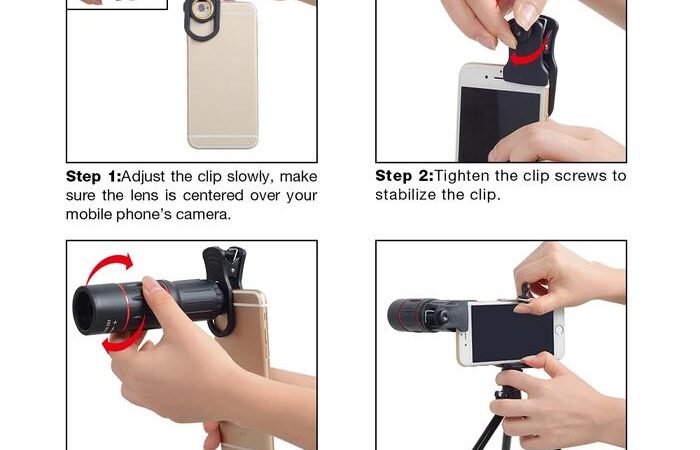 Step 1:Adjust the clip slowly, make sure the lens is centered over your mobile phone's camera.

Step 2:Tighten the clip screws to stabilize the clip.