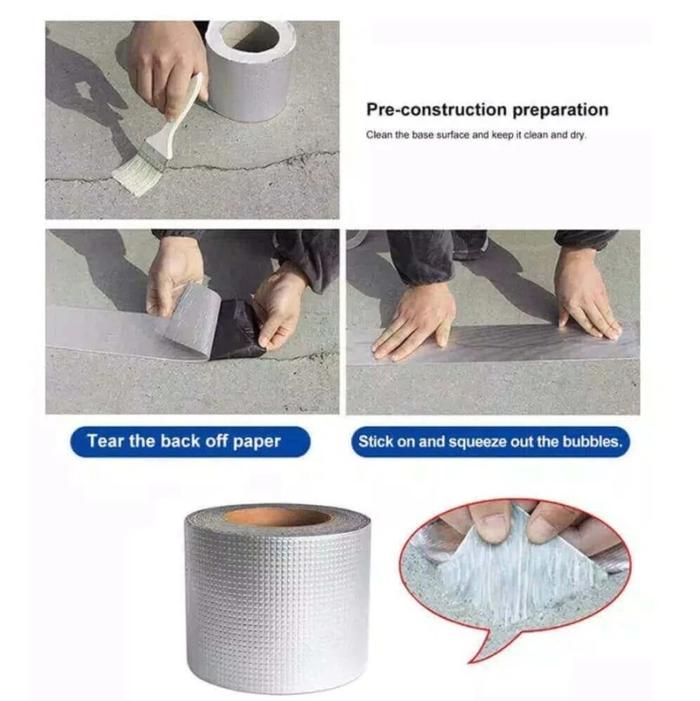 Pre-construction preparation

Clean the base surface and keep it clean and dry.

Tear the back off paper

Stick on and squeeze out the bubbles.