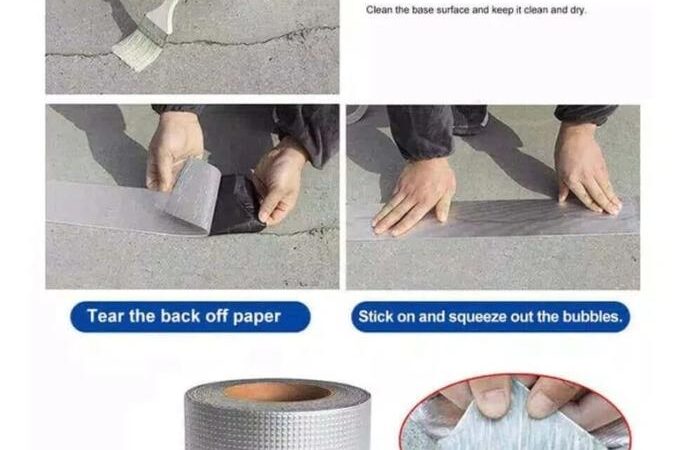 Clean the base surface and keep it clean and dry.

Tear the back off paper

Stick on and squeeze out the bubbles.