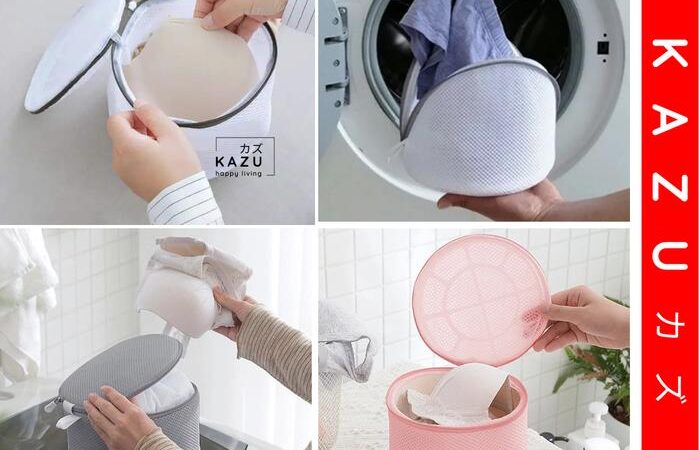 カズ
KAZU
happy living

KAZUカズ