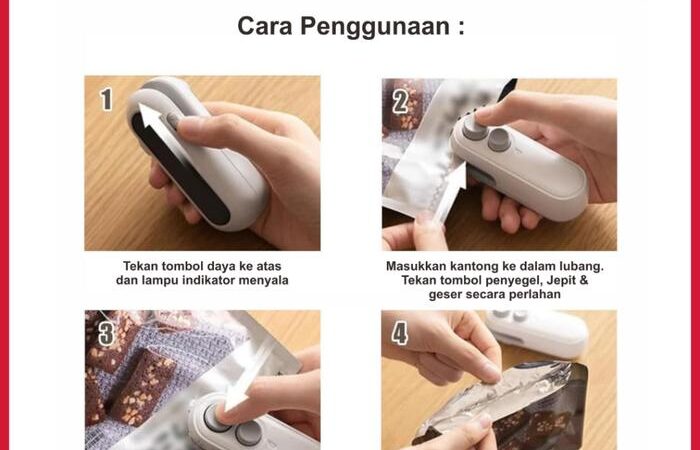 Cara Penggunaan :

1

Tekan tombol daya ke atas dan lampu indikator menyala

2

Masukkan kantong ke dalam lubang. Tekan tombol penyegel, Jepit & geser secara perlahan

3

4