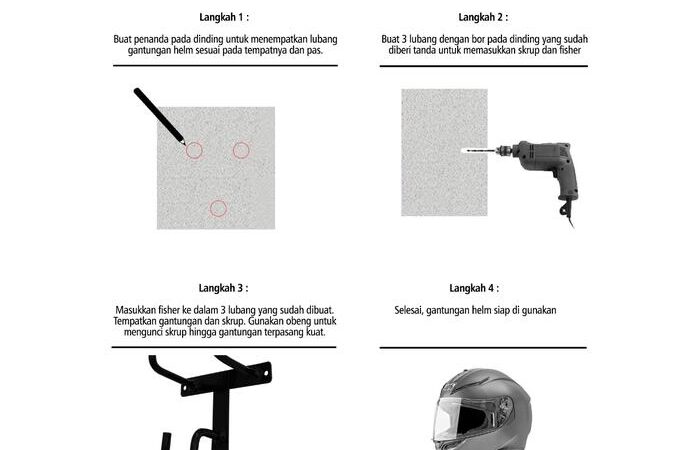 Langkah 1 :

Buat penanda pada dinding untuk menempatkan lubang gantungan helm sesuai pada tempatnya dan pas.

Langkah 2 :

Buat 3 lubang dengan bor pada dinding yang sudah diberi tanda untuk memasukkan skrup dan fisher

Langkah 3 :

Masukkan fisher ke dalam 3 lubang yang sudah dibuat. Tempatkan gantungan dan skrup. Gunakan obeng untuk mengunci skrup hingga gantungan terpasang kuat.

Langkah 4 :

Selesai, gantungan helm siap di gunakan