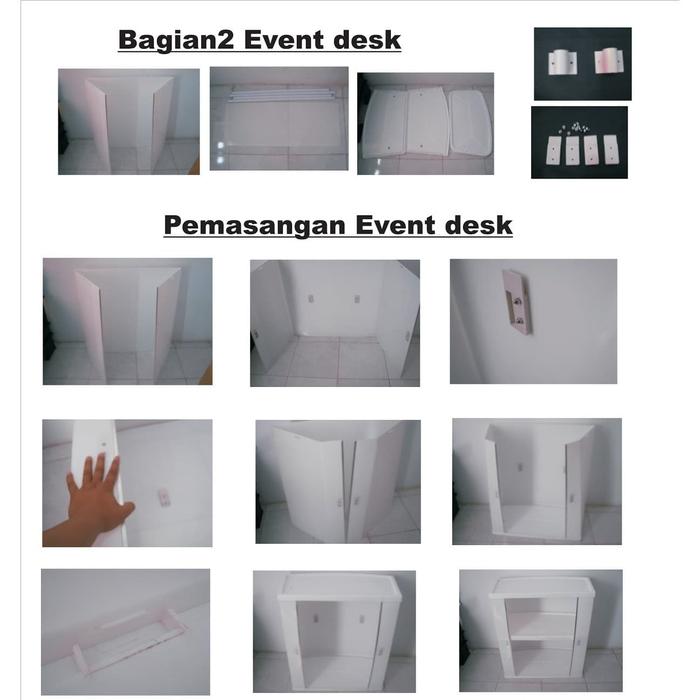 Bagian2 Event desk

Pemasangan Event desk