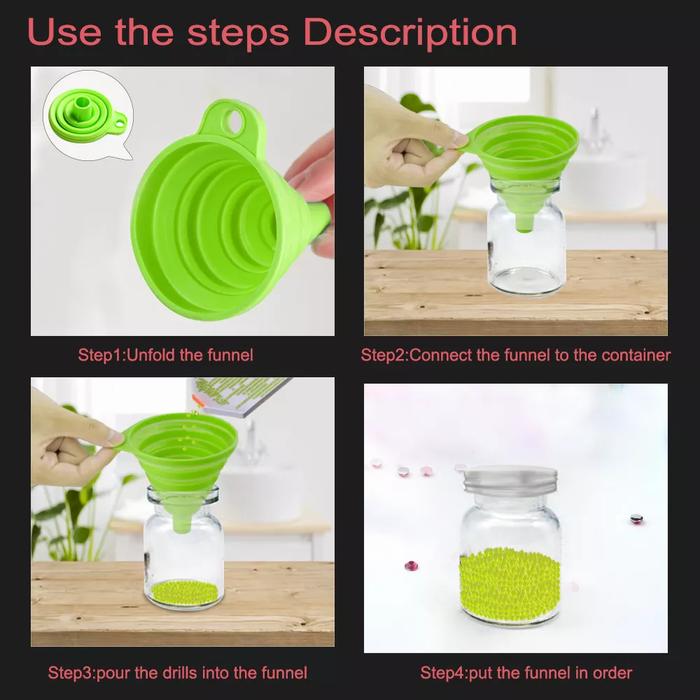 Use the steps Description

Step1:Unfold the funnel

Step2:Connect the funnel to the container

Step3:pour the drills into the funnel

Step4:put the funnel in order