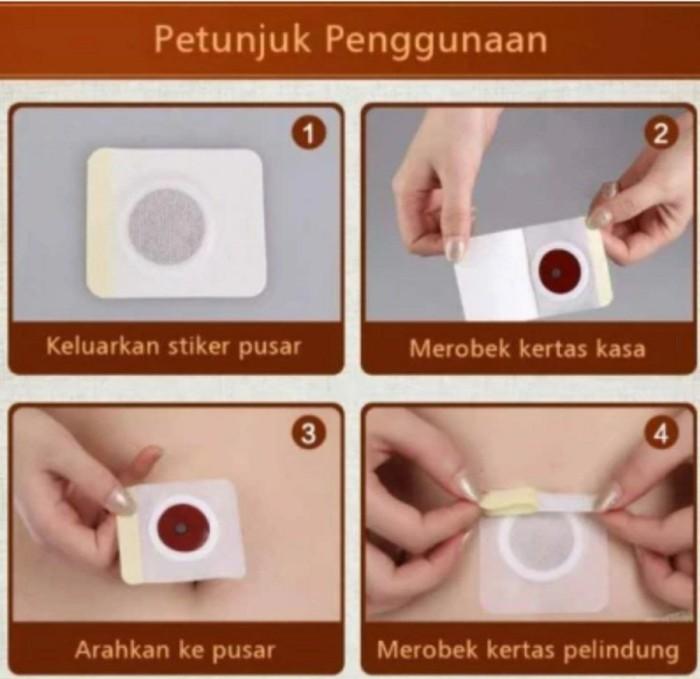 Petunjuk Penggunaan

1

Keluarkan stiker pusar

2

Merobek kertas kasa

3

Arahkan ke pusar

4

Merobek kertas pelindung