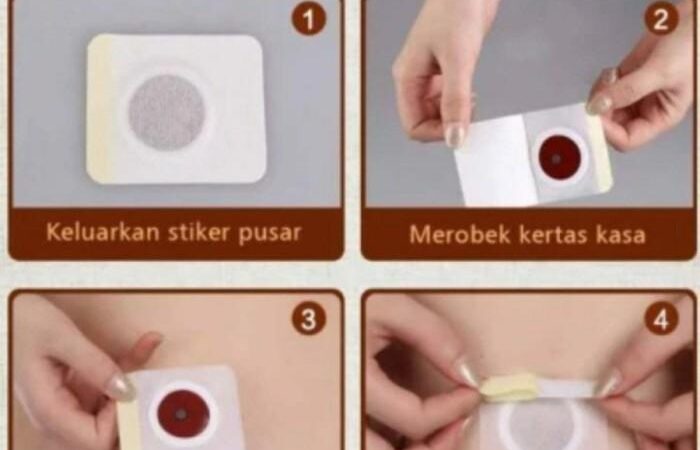 1

Keluarkan stiker pusar

2

Merobek kertas kasa

3

4