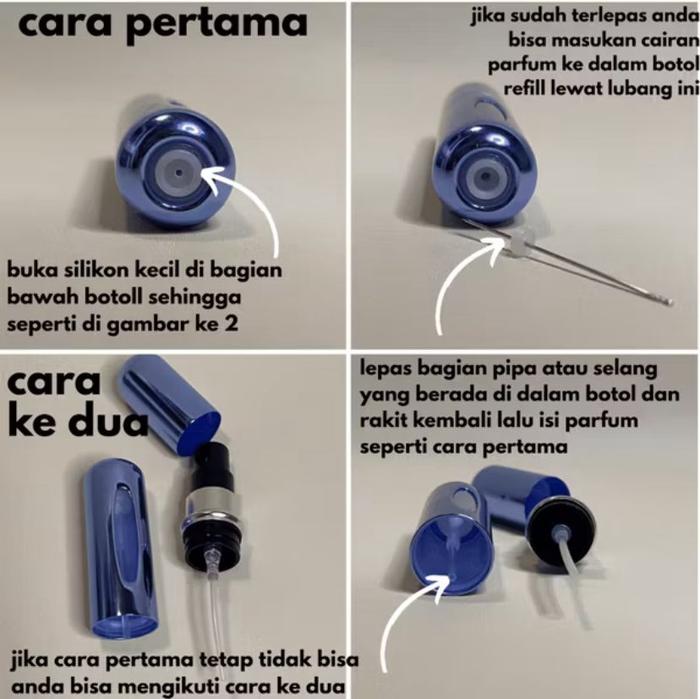 cara pertama

buka silikon kecil di bagian bawah botoll sehingga seperti di gambar ke 2

jika sudah terlepas anda bisa masukan cairan parfum ke dalam botol refill lewat lubang ini

cara ke dua

jika cara pertama tetap tidak bisa anda bisa mengikuti cara ke dua

lepas bagian pipa atau selang yang berada di dalam botol dan rakit kembali lalu isi parfum seperti cara pertama