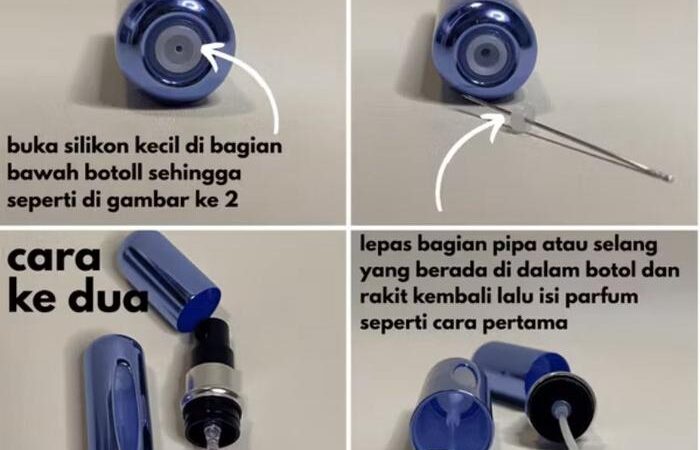 buka silikon kecil di bagian bawah botoll sehingga seperti di gambar ke 2

cara ke dua

lepas bagian pipa atau selang yang berada di dalam botol dan rakit kembali lalu isi parfum seperti cara pertama