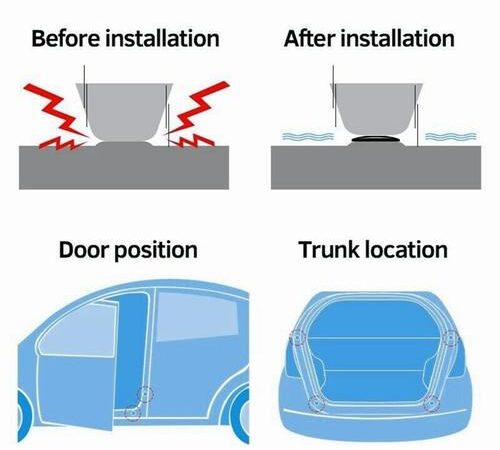 Before installation

After installation

Door position

Trunk location