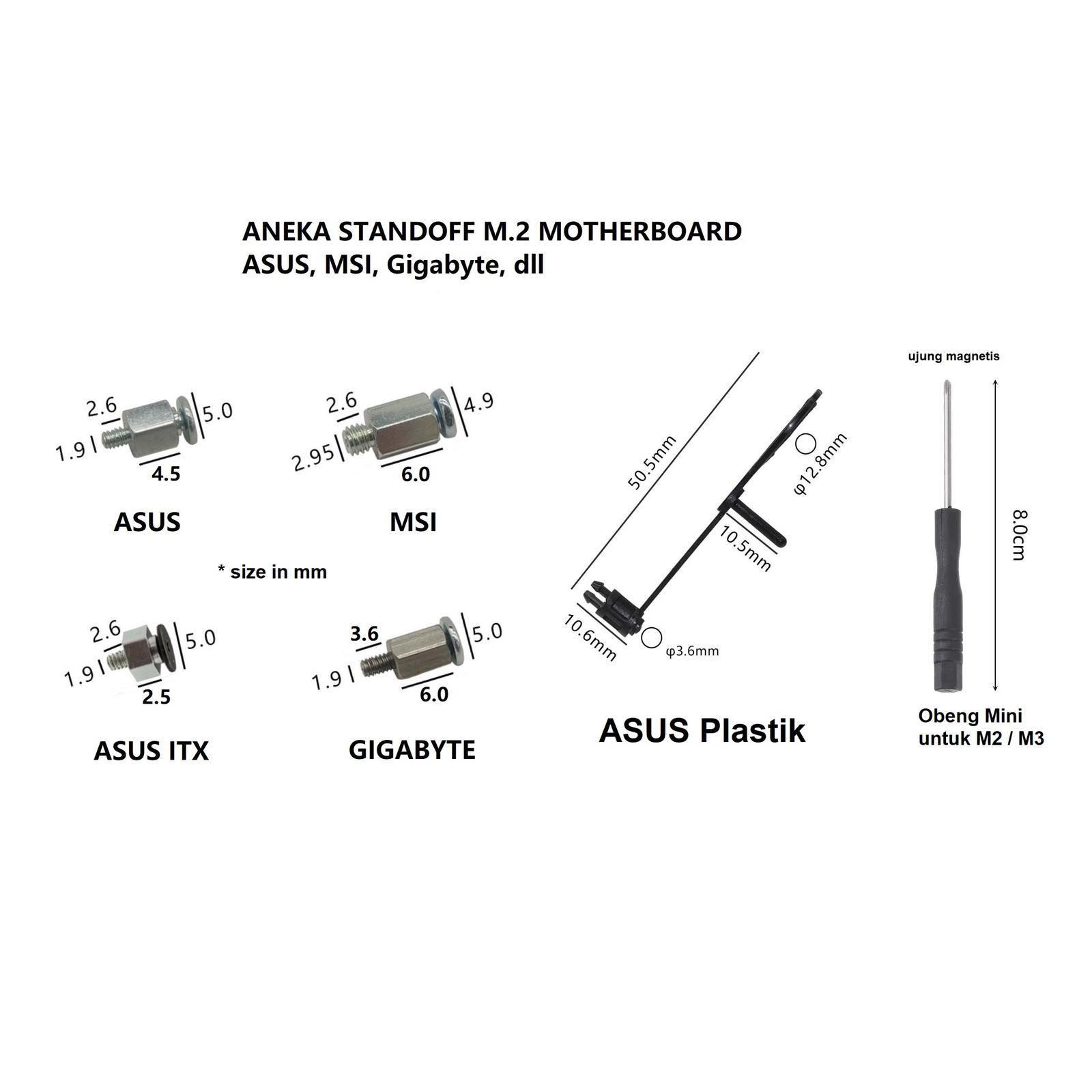 ANEKA STANDOFF M.2 MOTHERBOARD
ASUS, MSI, Gigabyte, dll

2.6
5.0
1.9
4.5
ASUS

2.6
4.9
2.95
6.0
MSI

* size in mm

2.6
5.0
1.9
2.5
ASUS ITX

3.6
5.0
1.9
6.0
GIGABYTE

50.5mm
φ12.8mm
10.5mm
10.6mm
φ3.6mm
ASUS Plastik

ujung magnetis
8.0cm
Obeng Mini
untuk M2 / M3