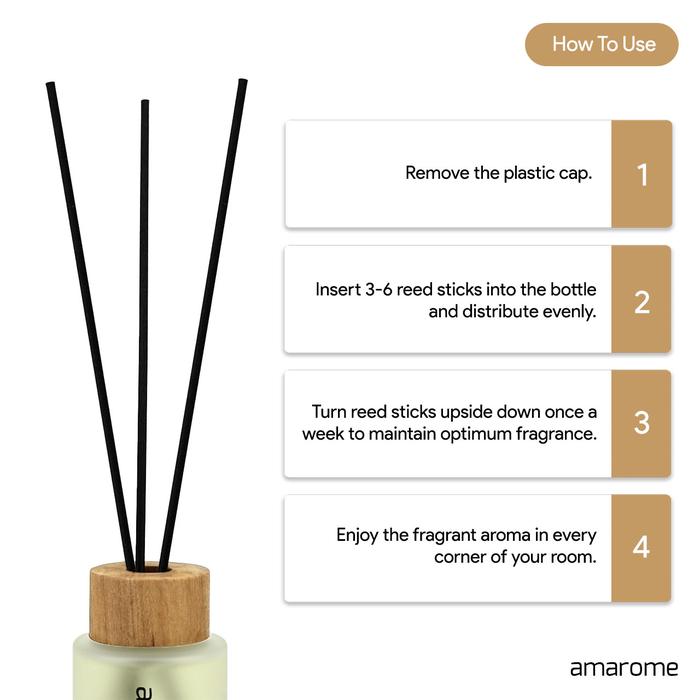 How To Use

Remove the plastic cap.

1

Insert 3-6 reed sticks into the bottle and distribute evenly.

2

Turn reed sticks upside down once a week to maintain optimum fragrance.

3

Enjoy the fragrant aroma in every corner of your room.

4

amarome