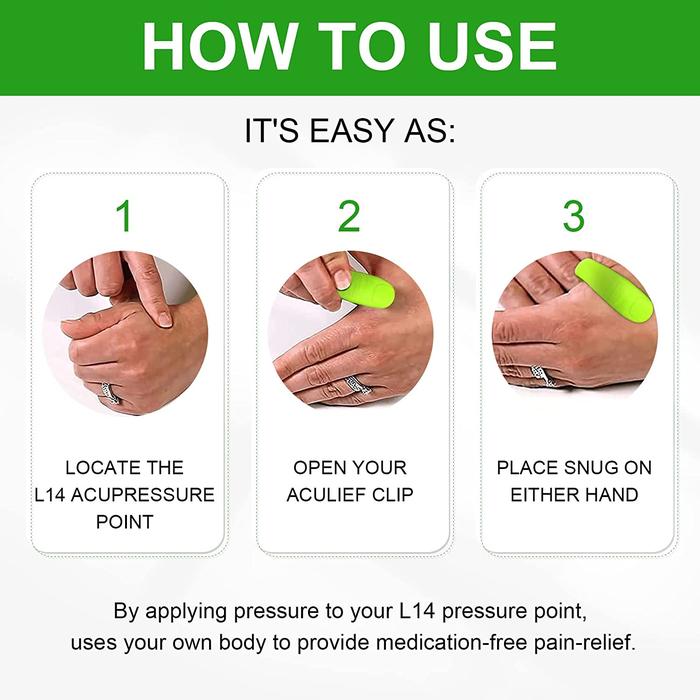 HOW TO USE

IT'S EASY AS:

1

LOCATE THE L14 ACUPRESSURE POINT

2

OPEN YOUR ACULIEF CLIP

3

PLACE SNUG ON EITHER HAND

By applying pressure to your L14 pressure point, uses your own body to provide medication-free pain-relief.