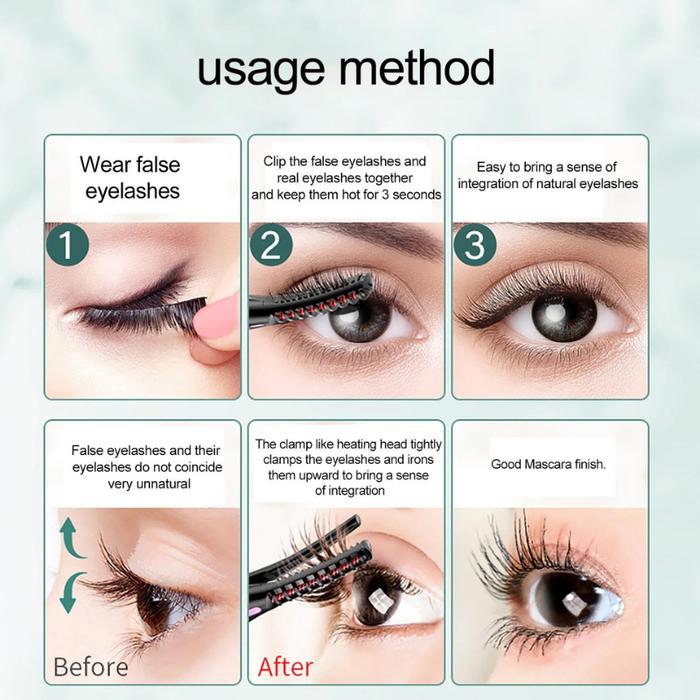 usage method

Wear false eyelashes

1

Clip the false eyelashes and real eyelashes together and keep them hot for 3 seconds

2

Easy to bring a sense of integration of natural eyelashes

3

False eyelashes and their eyelashes do not coincide very unnatural

Before

The clamp like heating head tightly clamps the eyelashes and irons them upward to bring a sense of integration

After

Good Mascara finish.