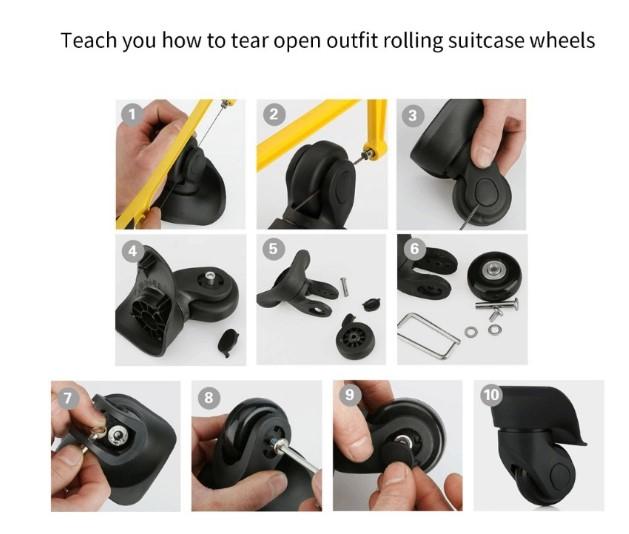 Teach you how to tear open outfit rolling suitcase wheels

1

2

3

4

5

6

7

8

9

10