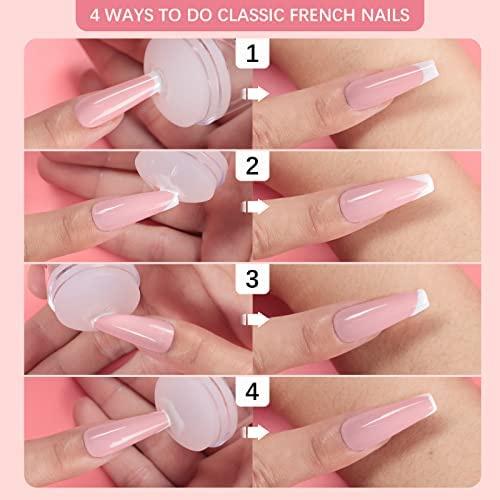 4 WAYS TO DO CLASSIC FRENCH NAILS

1

2

3

4