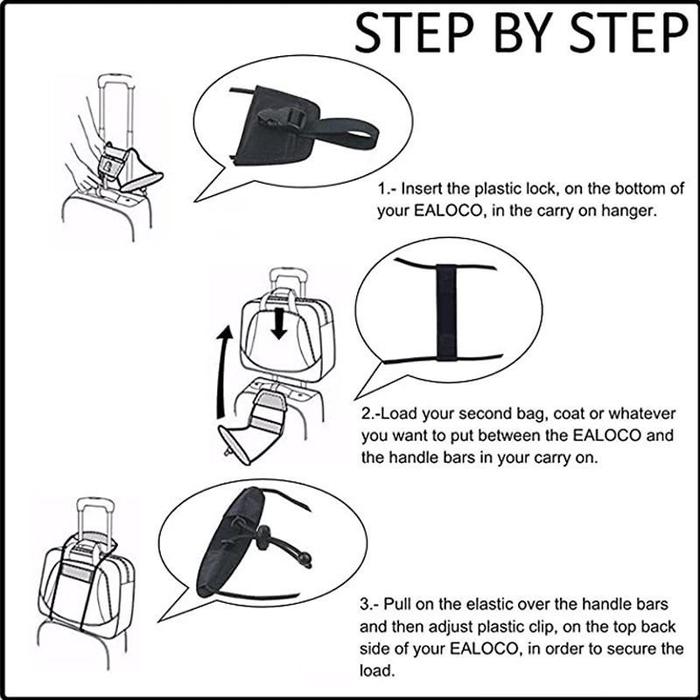 STEP BY STEP

1.- Insert the plastic lock, on the bottom of your EALOCO, in the carry on hanger.

2.-Load your second bag, coat or whatever you want to put between the EALOCO and the handle bars in your carry on.

3.- Pull on the elastic over the handle bars and then adjust plastic clip, on the top back side of your EALOCO, in order to secure the load.