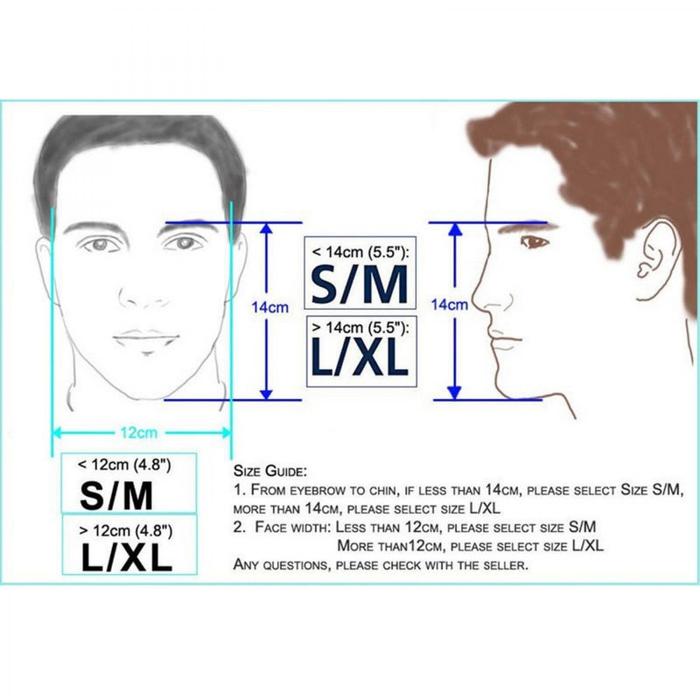 14cm

< 14cm (5.5"):
S/M

> 14cm (5.5"):
L/XL

14cm

12cm

< 12cm (4.8")
S/M

> 12cm (4.8")
L/XL

Size Guide:
1. From eyebrow to chin, if less than 14cm, please select Size S/M, more than 14cm, please select size L/XL
2. Face width: Less than 12cm, please select size S/M
More than12cm, please select size L/XL
Any questions, please check with the seller.