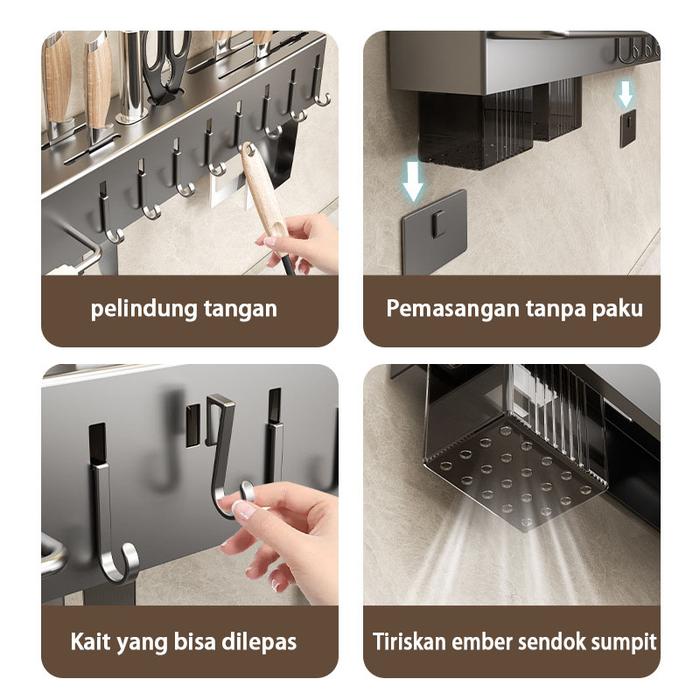 pelindung tangan

Pemasangan tanpa paku

Kait yang bisa dilepas

Tiriskan ember sendok sumpit