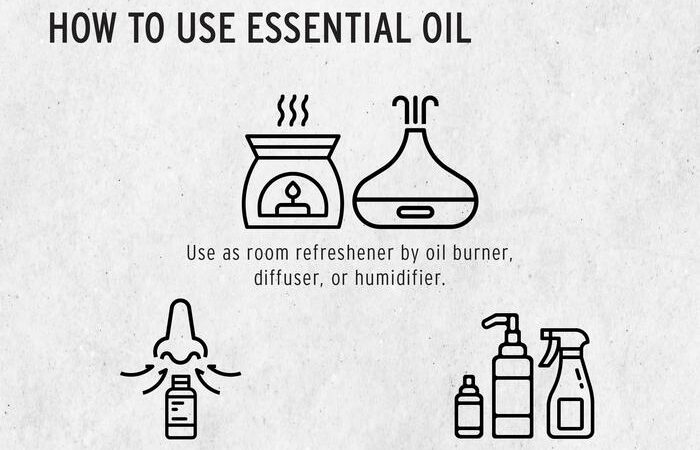 HOW TO USE ESSENTIAL OIL

Use as room refreshener by oil burner, diffuser, or humidifier.