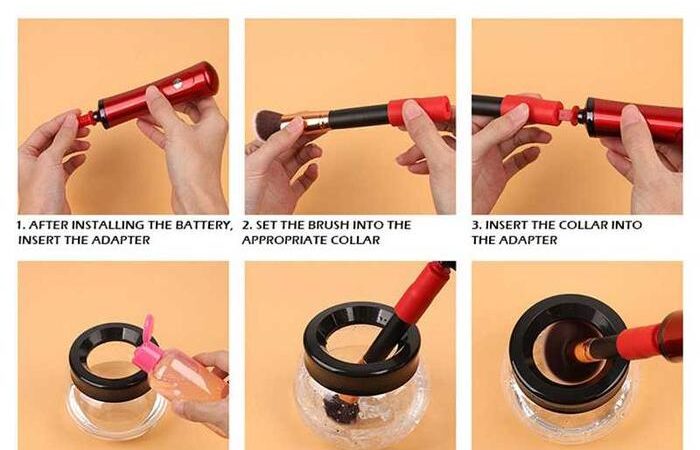 1. AFTER INSTALLING THE BATTERY, INSERT THE ADAPTER

2. SET THE BRUSH INTO THE APPROPRIATE COLLAR

3. INSERT THE COLLAR INTO THE ADAPTER