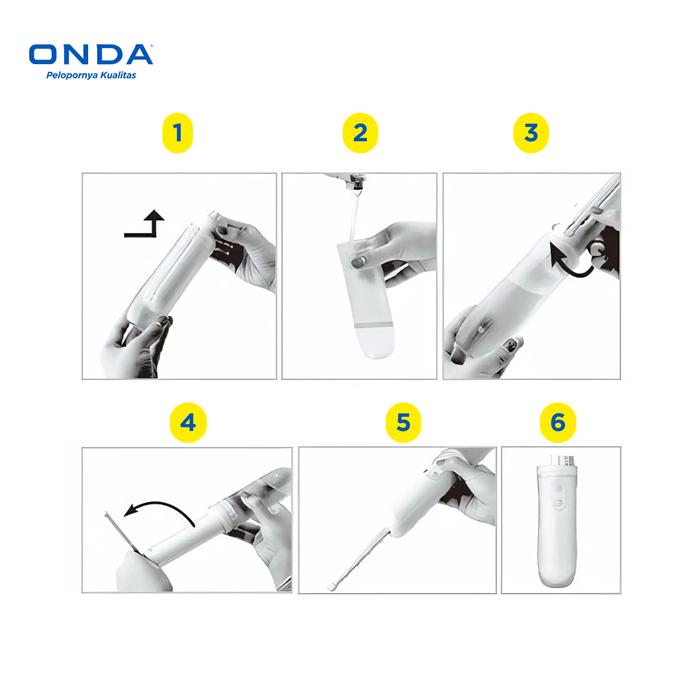 ONDA
Pelopornya Kualitas

1

2

3

4

5

6