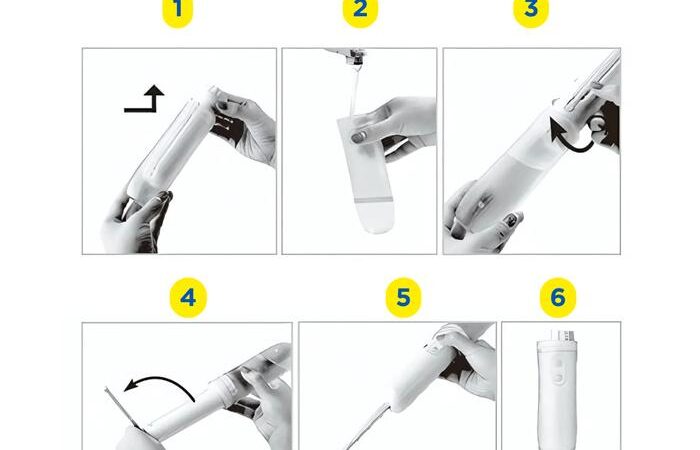 1

2

3

4

5

6