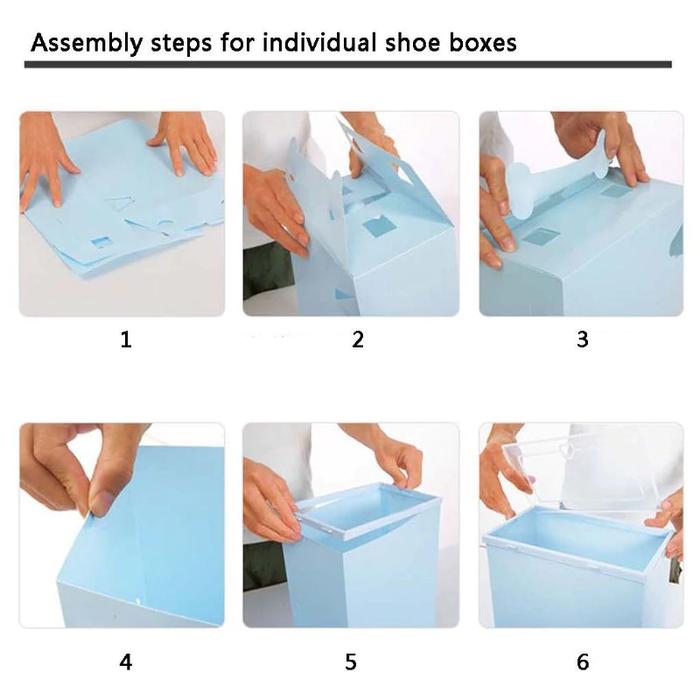 Assembly steps for individual shoe boxes

1

2

3

4

5

6