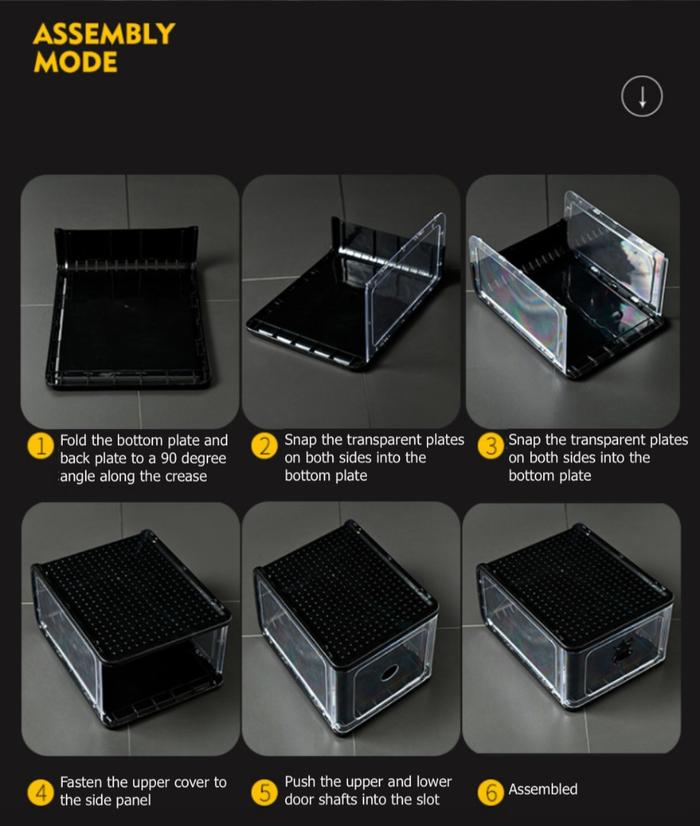 ASSEMBLY MODE

1 Fold the bottom plate and back plate to a 90 degree angle along the crease

2 Snap the transparent plates on both sides into the bottom plate

3 Snap the transparent plates on both sides into the bottom plate

4 Fasten the upper cover to the side panel

5 Push the upper and lower door shafts into the slot

6 Assembled