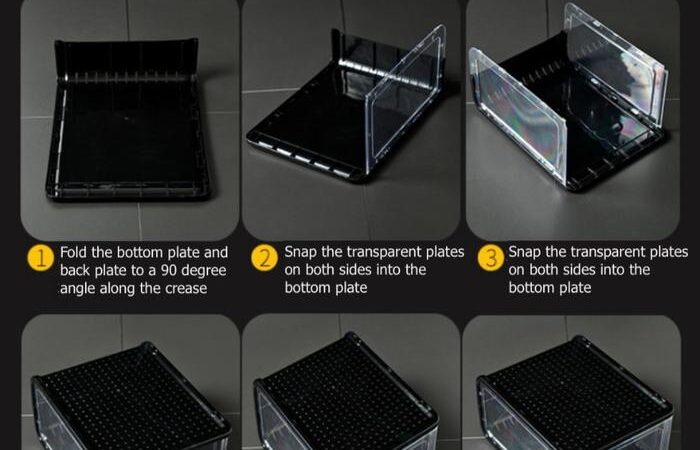 1 Fold the bottom plate and back plate to a 90 degree angle along the crease

2 Snap the transparent plates on both sides into the bottom plate

3 Snap the transparent plates on both sides into the bottom plate