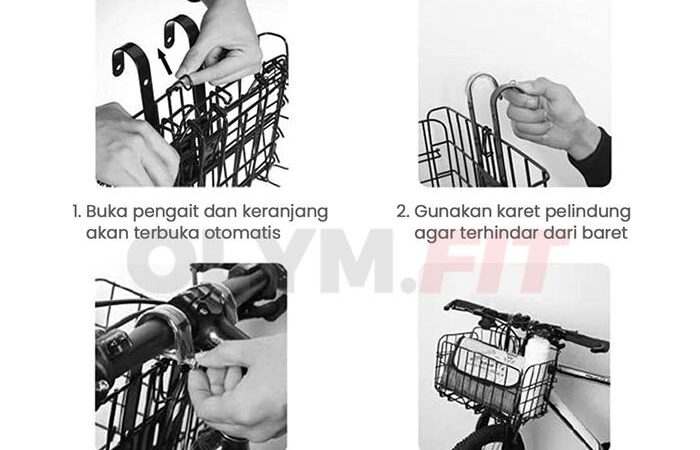 1. Buka pengait dan keranjang akan terbuka otomatis

2. Gunakan karet pelindung agar terhindar dari baret

OLYM.FIT