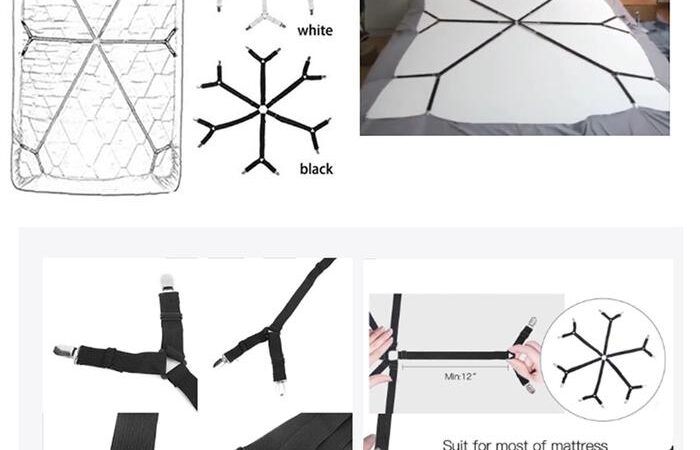 white

black

Min:12"

Suit for most of mattress